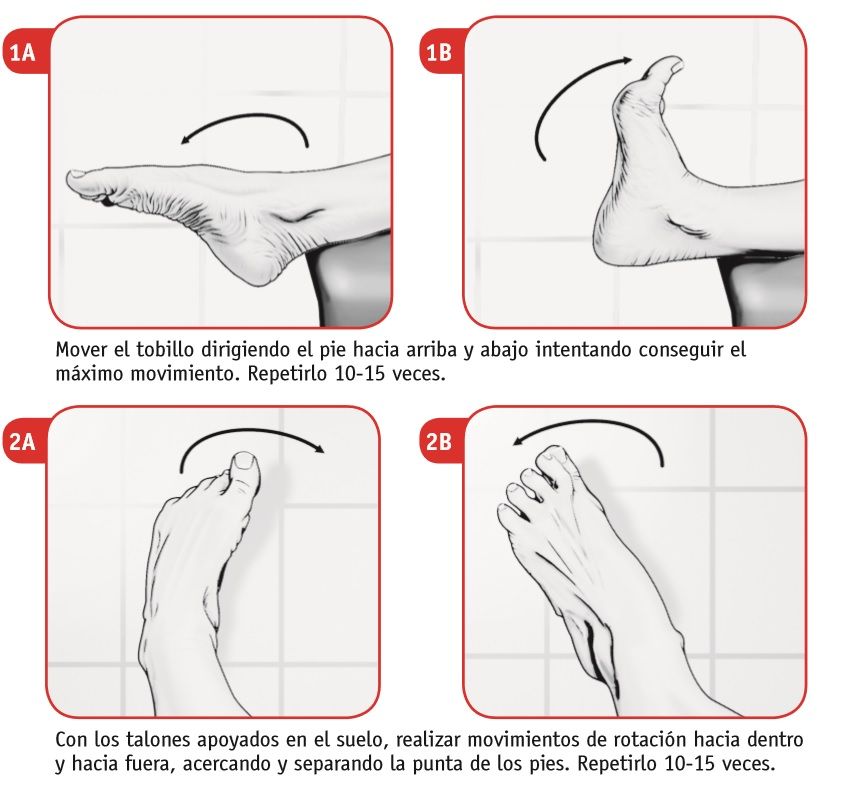 1A

1B

Mover el tobillo dirigiendo el pie hacia arriba y abajo intentando conseguir el máximo movimiento. Repetirlo 10-15 veces.

2A

2B

Con los talones apoyados en el suelo, realizar movimientos de rotación hacia dentro y hacia fuera, acercando y separando la punta de los pies. Repetirlo 10-15 veces.